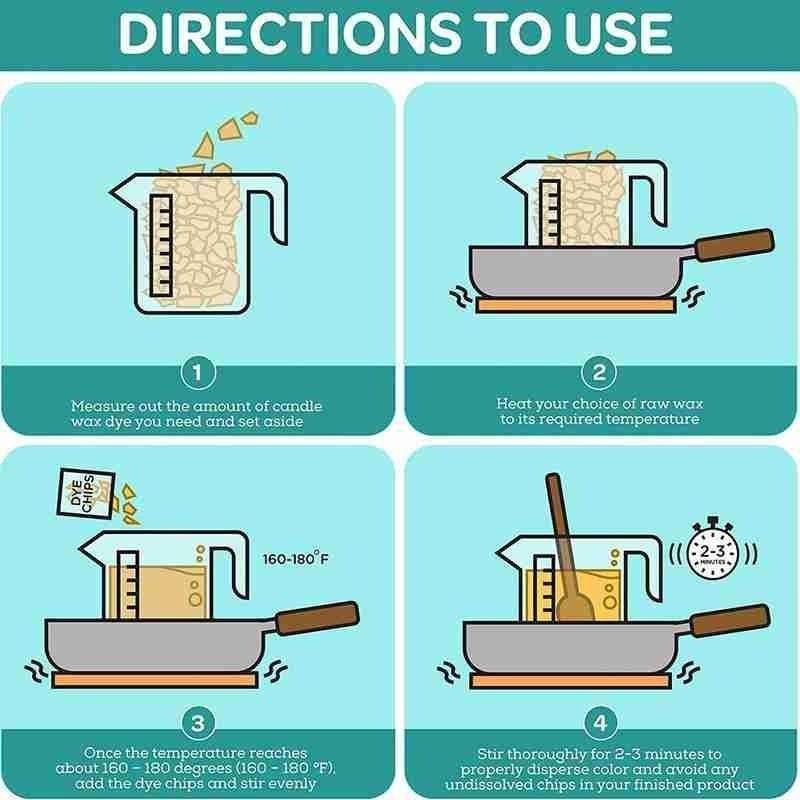 DIRECTIONS TO USE

1
Measure out the amount of candle wax dye you need and set aside

2
Heat your choice of raw wax to its required temperature

DYE CHIPS

160-180°F

3
Once the temperature reaches about 160 - 180 degrees (160 - 180 °F), add the dye chips and stir evenly

2-3 MINUTES

4
Stir thoroughly for 2-3 minutes to properly disperse color and avoid any undissolved chips in your finished product